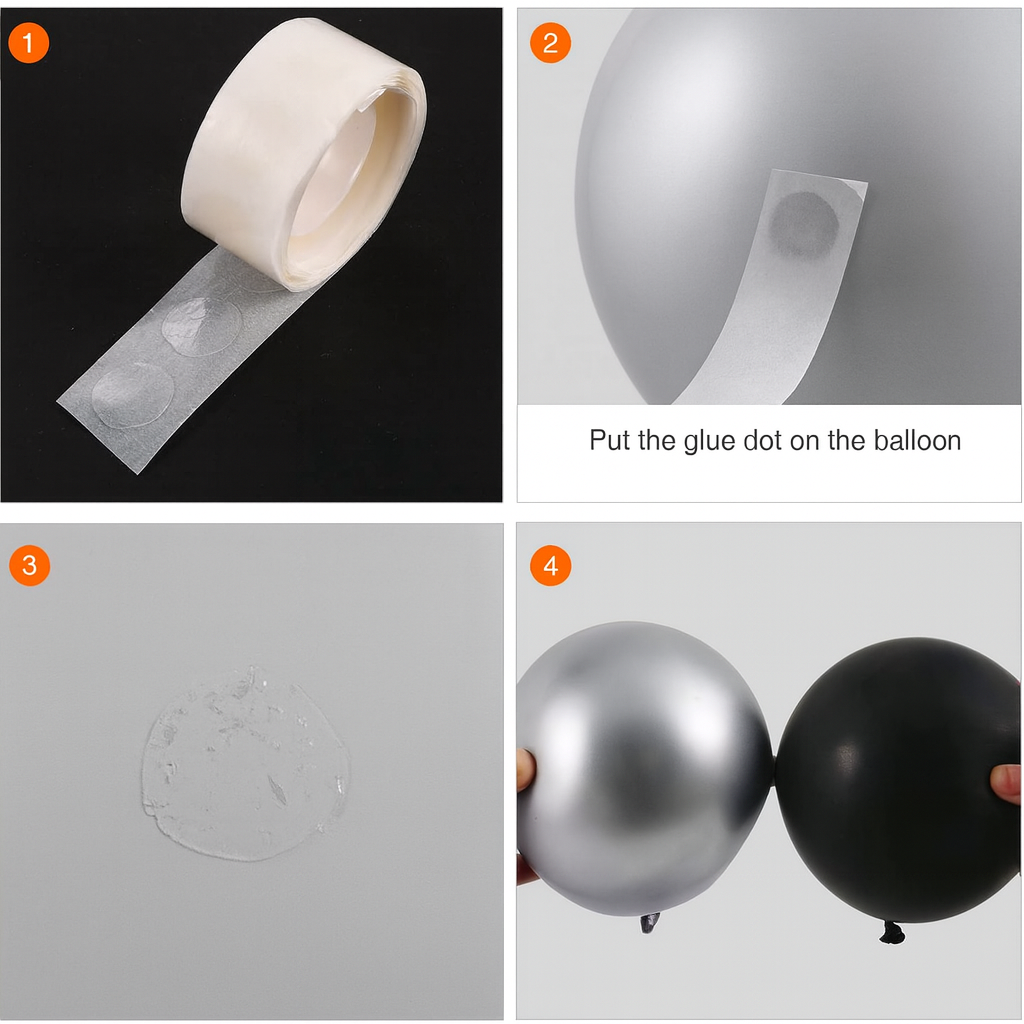 1

2

Put the glue dot on the balloon

3

4